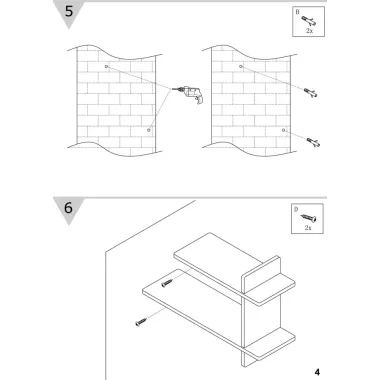 5

B
2x

6

D
2x

4